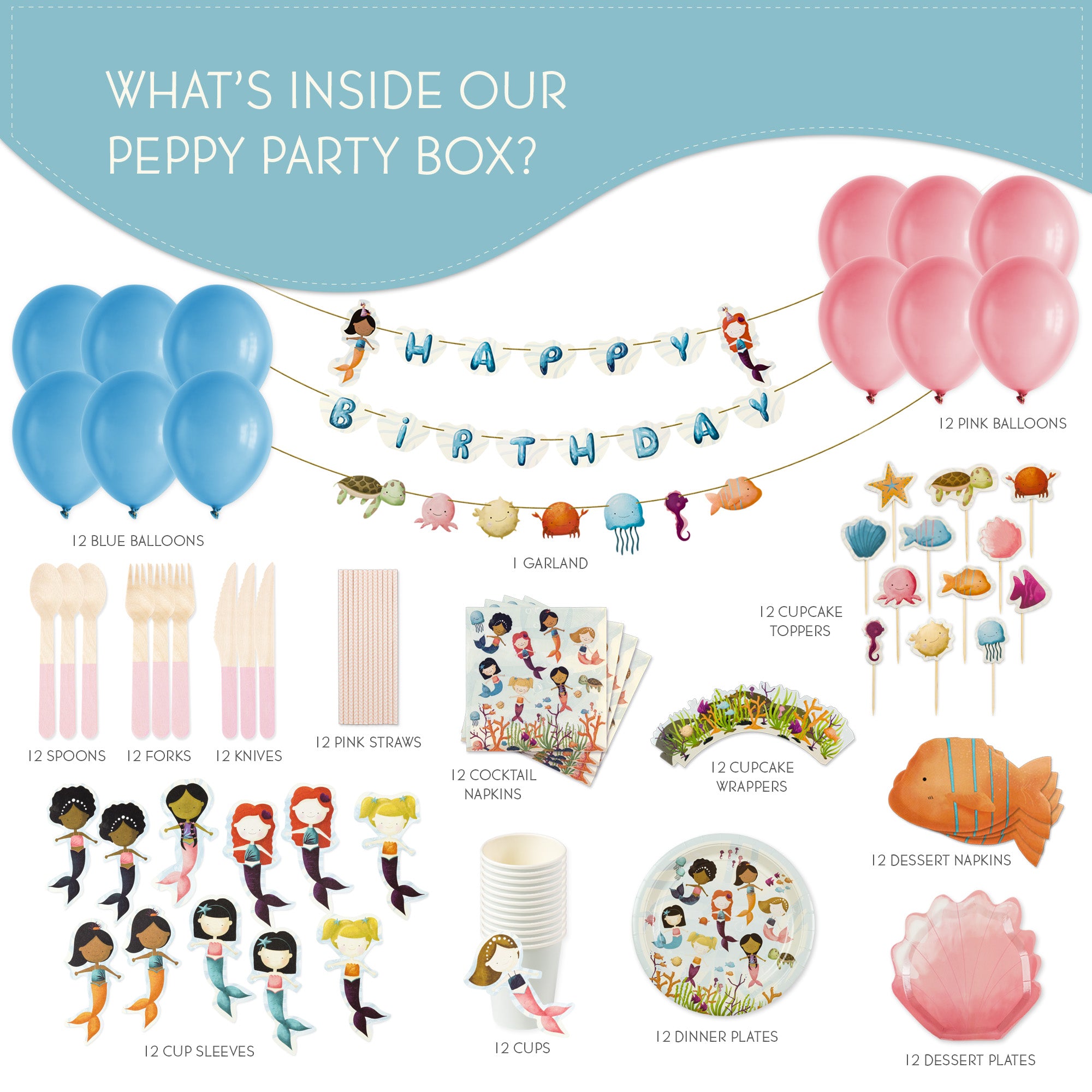 WHAT'S INSIDE OUR PEPPY PARTY BOX?

HAPPY

BIRTHDAY

12 PINK BALLOONS

12 BLUE BALLOONS

1 GARLAND

12 CUPCAKE TOPPERS

12 SPOONS

12 FORKS

12 KNIVES

12 PINK STRAWS

12 COCKTAIL NAPKINS

12 CUPCAKE WRAPPERS

12 DESSERT NAPKINS

12 CUP SLEEVES

12 CUPS

12 DINNER PLATES

12 DESSERT PLATES